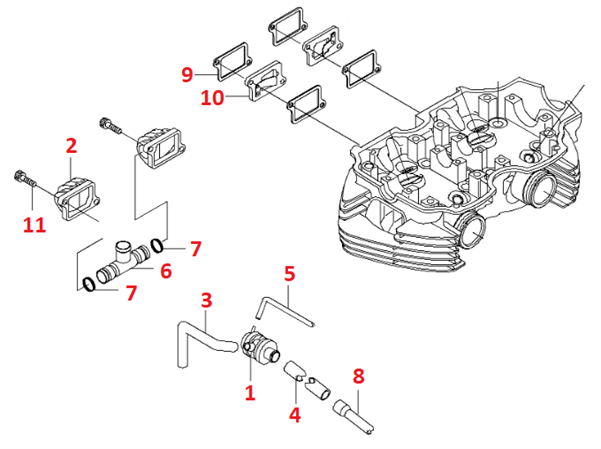 9
10
2
11
7
6
7
5
3
1
4
8